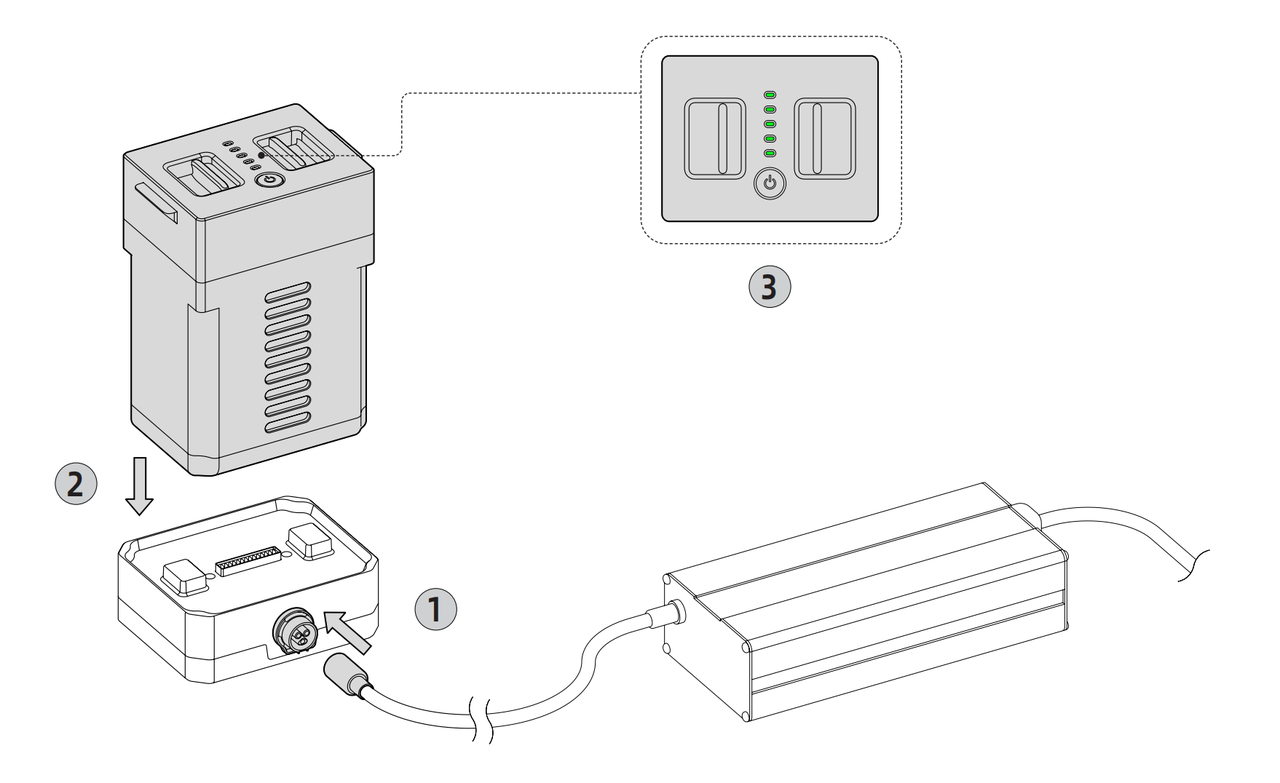 3

2

1